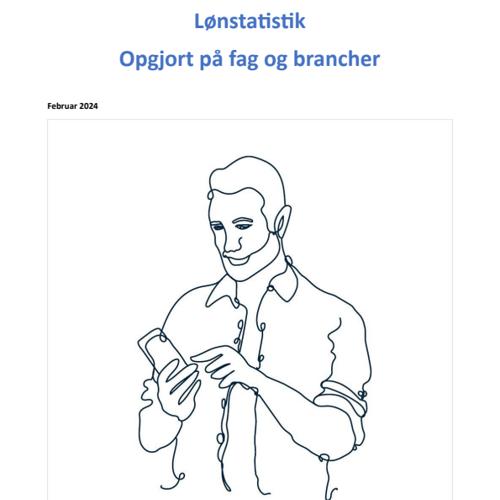 Lønstatistik

Opgjort på fag og brancher

Februar 2024